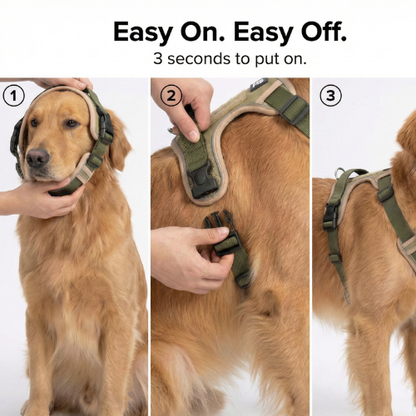 Easy On. Easy Off.
3 seconds to put on.

1

2

3