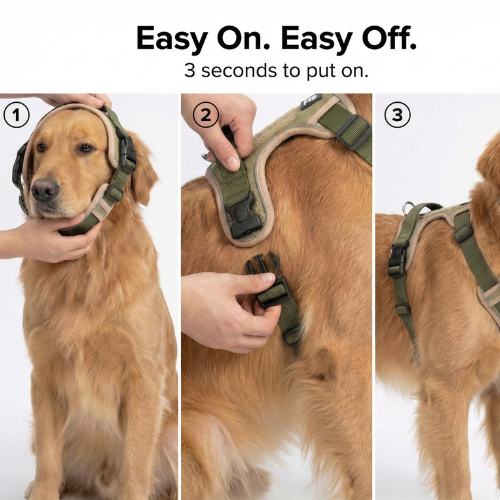 Easy On. Easy Off.
3 seconds to put on.

1

2

3